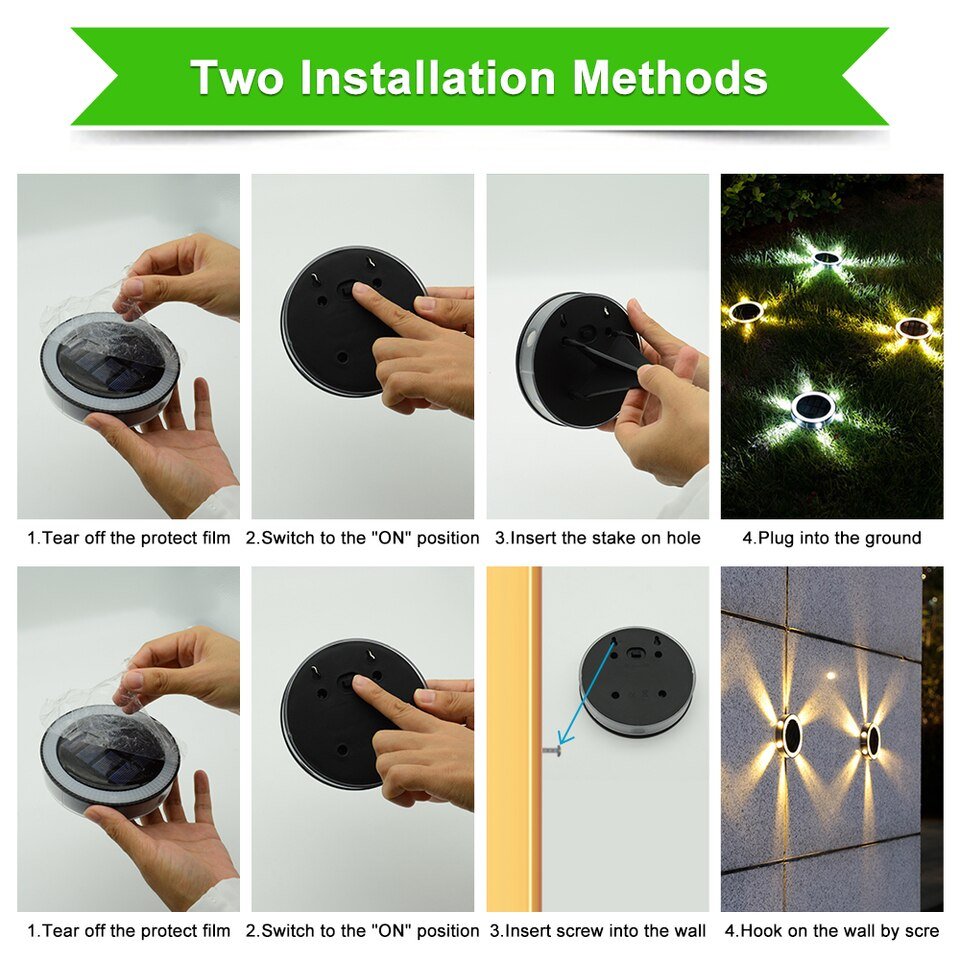 Two Installation Methods

1.Tear off the protect film

2.Switch to the "ON" position

3.Insert the stake on hole

4.Plug into the ground

1.Tear off the protect film

2.Switch to the "ON" position

3.Insert screw into the wall

4.Hook on the wall by scre